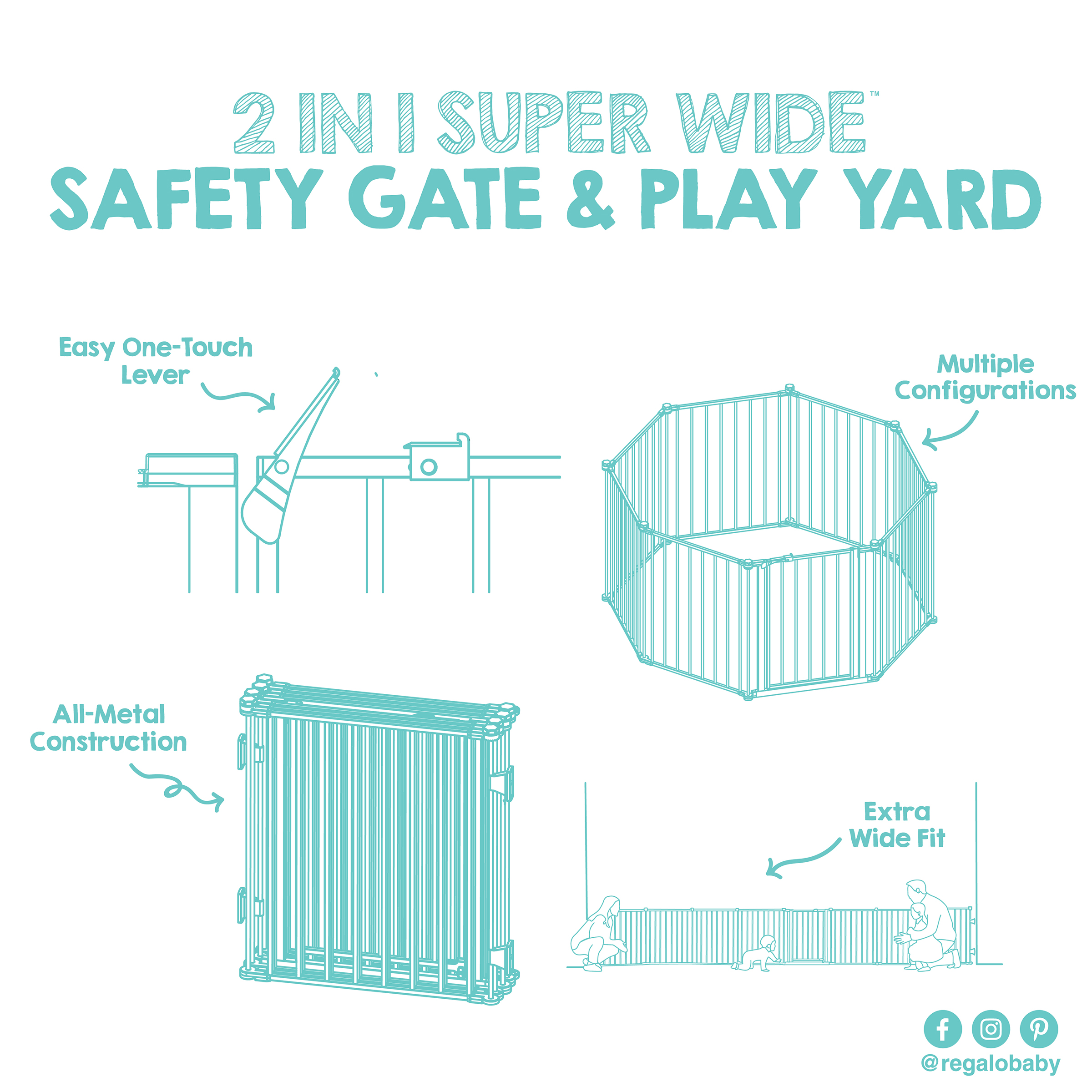 2 IN 1 SUPER WIDE™
SAFETY GATE & PLAY YARD

Easy One-Touch Lever

Multiple Configurations

All-Metal Construction

Extra Wide Fit

@regalobaby