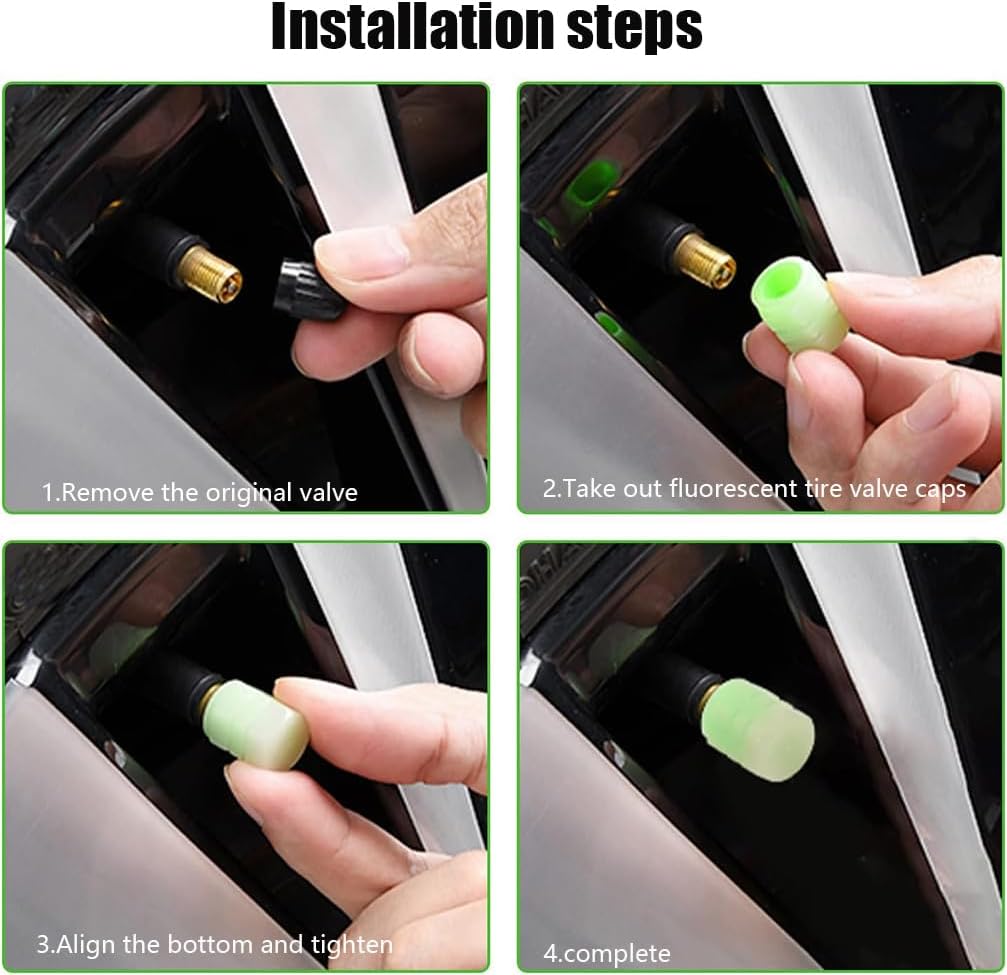 Installation steps

1.Remove the original valve

2.Take out fluorescent tire valve caps

3.Align the bottom and tighten

4.complete