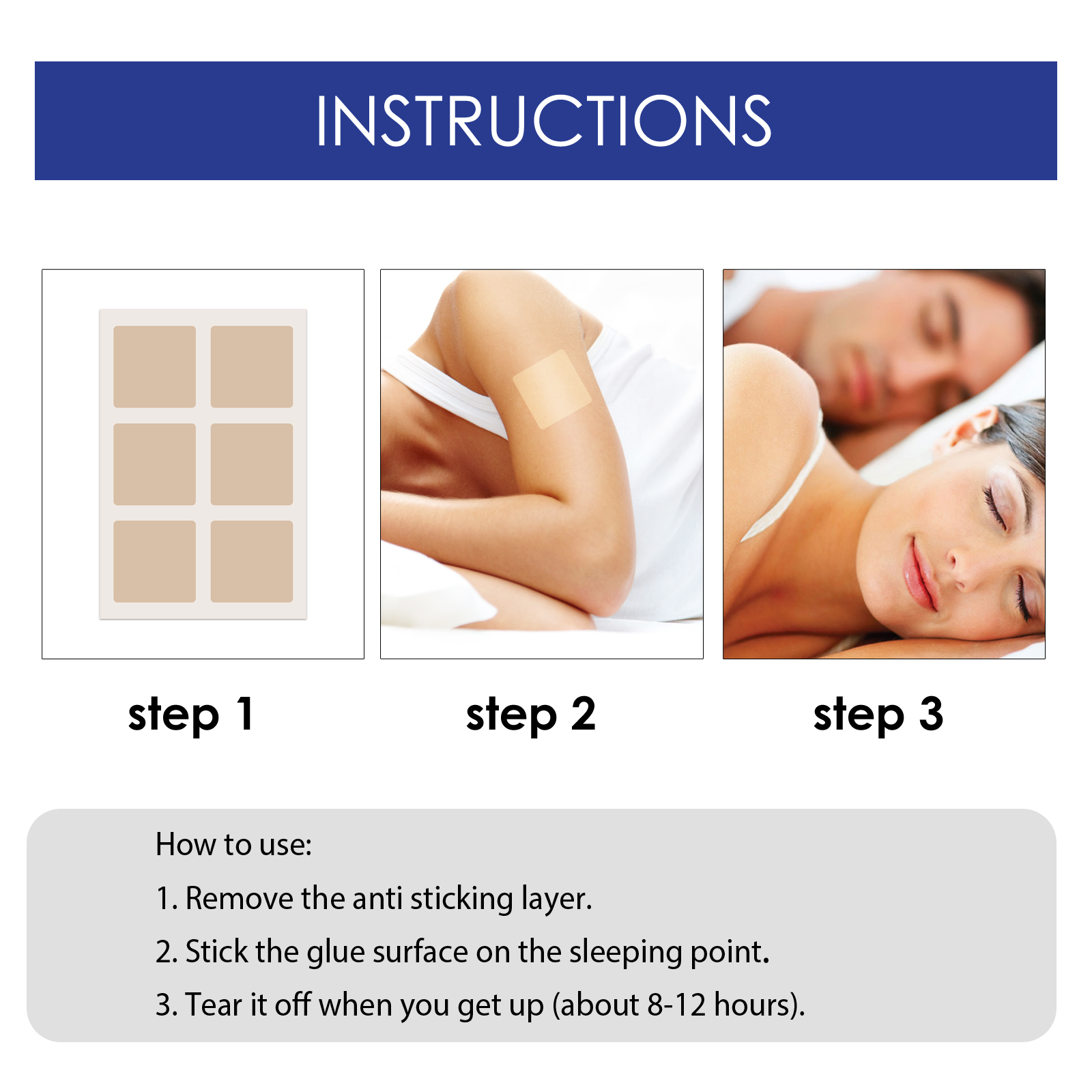 INSTRUCTIONS

step 1

step 2

step 3

How to use:

1. Remove the anti sticking layer.

2. Stick the glue surface on the sleeping point.

3. Tear it off when you get up (about 8-12 hours).