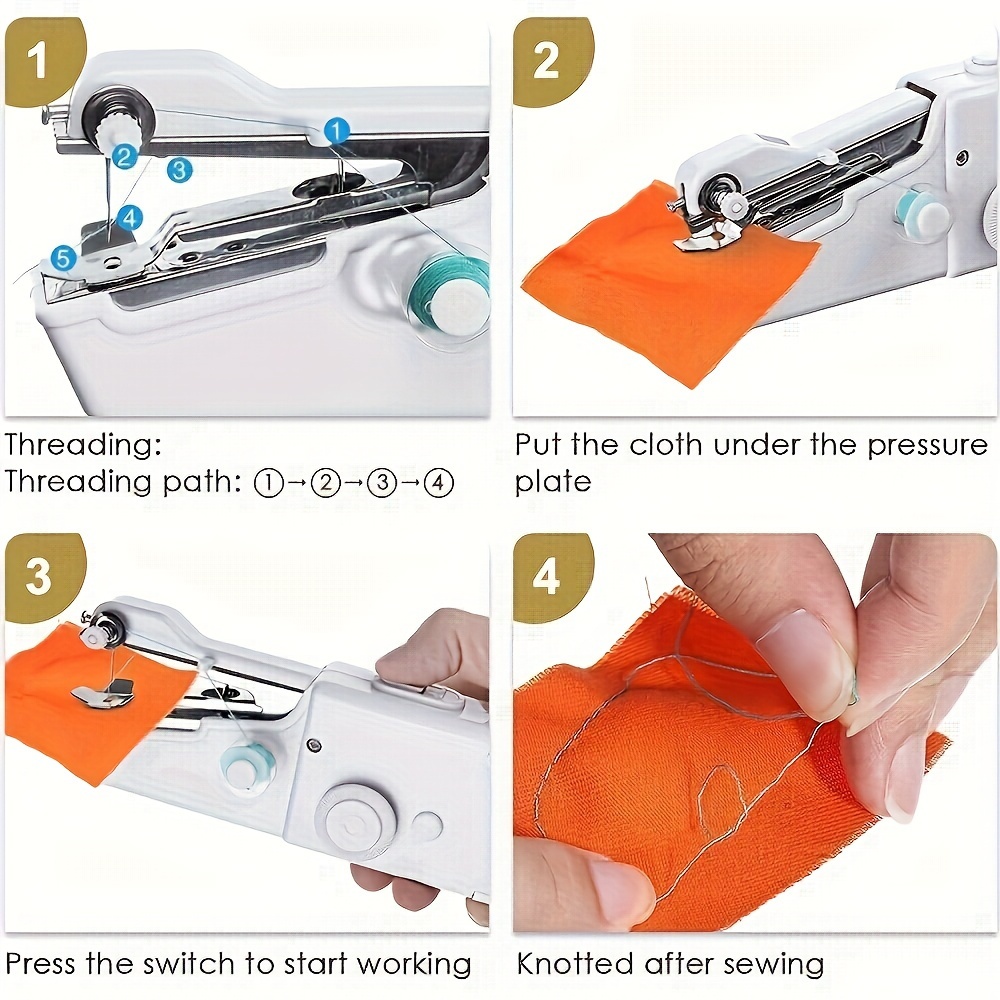 1

1
2
3
4
5

Threading:
Threading path: ①→②→③→④

2

Put the cloth under the pressure plate

3

Press the switch to start working

4

Knotted after sewing