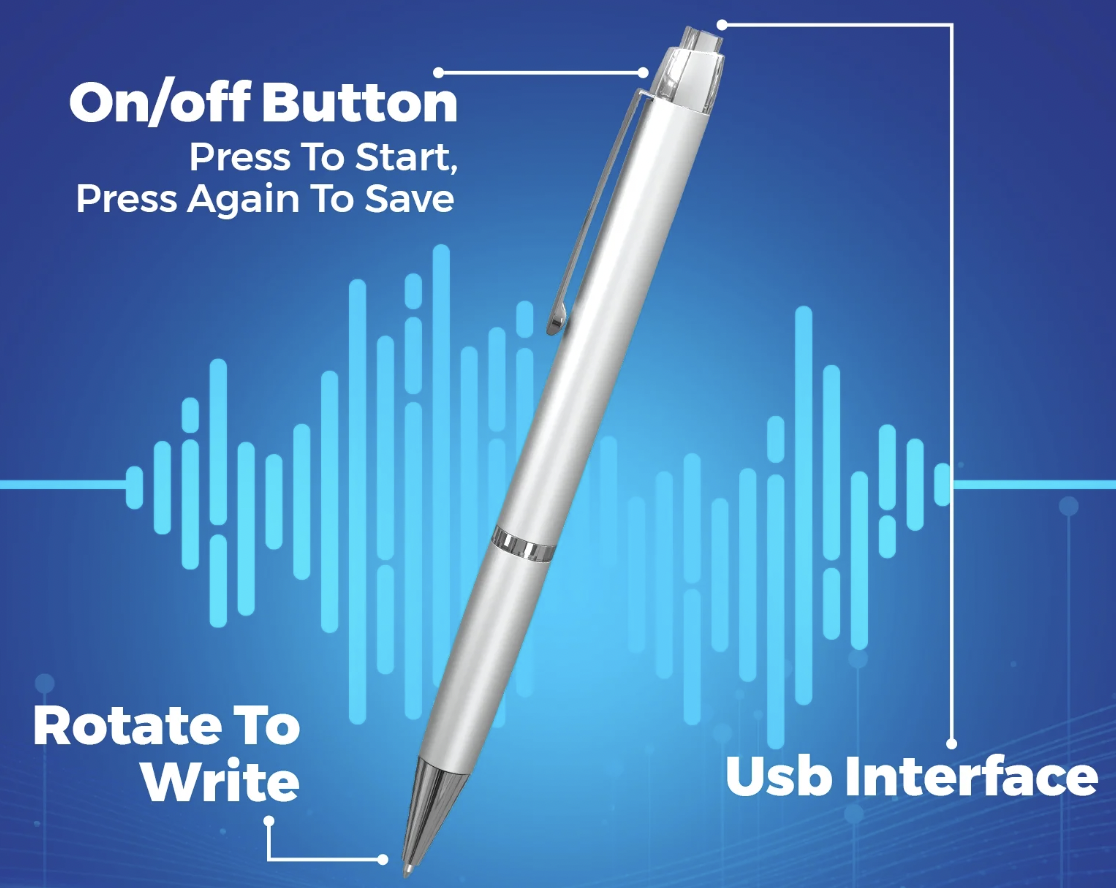 On/off Button
Press To Start,
Press Again To Save

Rotate To
Write

Usb Interface