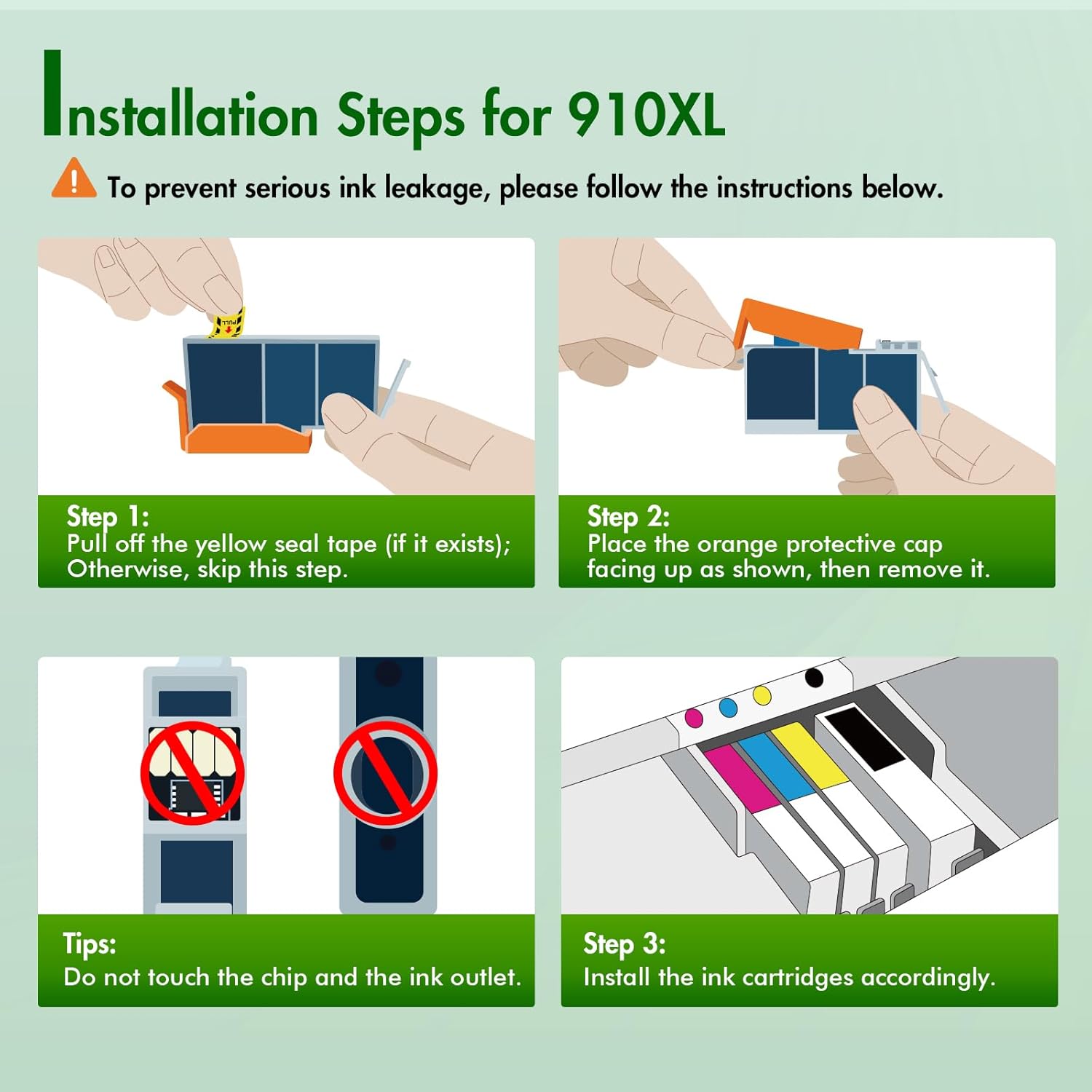 Installation Steps for 910XL

To prevent serious ink leakage, please follow the instructions below.

PULL

Step 1:
Pull off the yellow seal tape (if it exists); Otherwise, skip this step.

Step 2:
Place the orange protective cap facing up as shown, then remove it.

Tips:
Do not touch the chip and the ink outlet.

Step 3:
Install the ink cartridges accordingly.